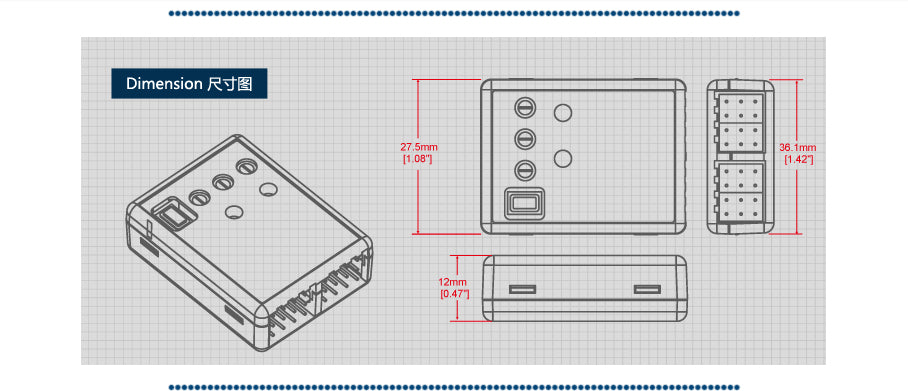 Dimension 尺寸图

27.5mm
[1.08"]

36.1mm
[1.42"]

12mm
[0.47"]