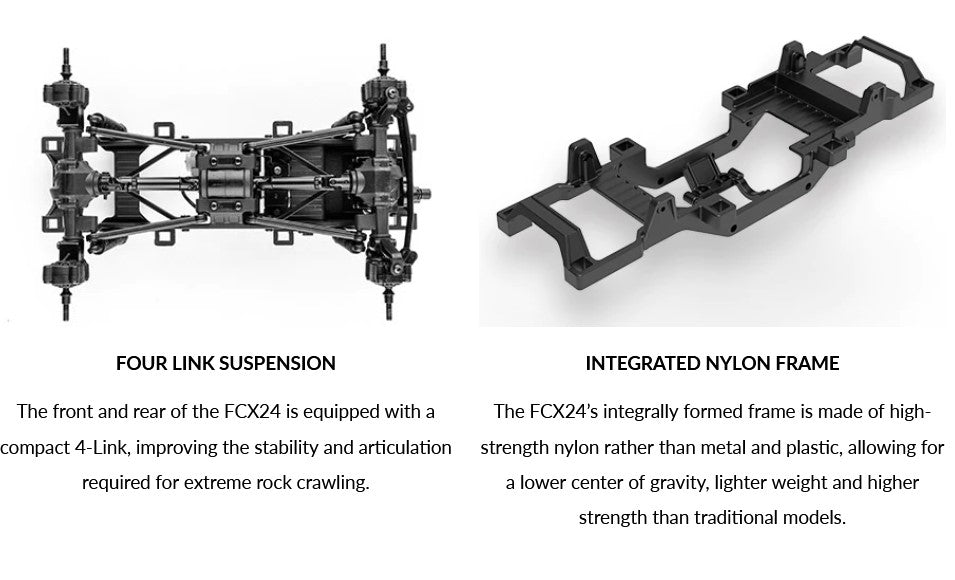 FOUR LINK SUSPENSION

The front and rear of the FCX24 is equipped with a compact 4-Link, improving the stability and articulation required for extreme rock crawling.

INTEGRATED NYLON FRAME

The FCX24's integrally formed frame is made of high-strength nylon rather than metal and plastic, allowing for a lower center of gravity, lighter weight and higher strength than traditional models.