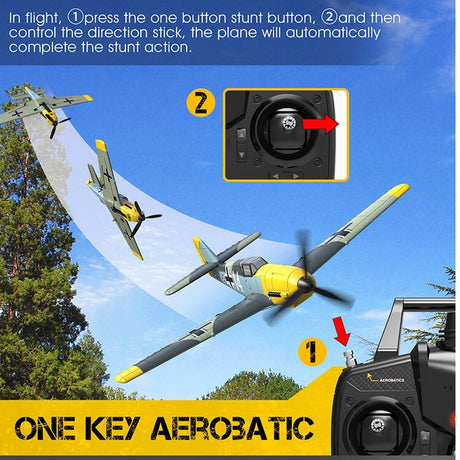 In flight, ①press the one button stunt button, ②and then control the direction stick, the plane will automatically complete the stunt action.

2

1

AEROBATICS

ONE KEY AEROBATIC