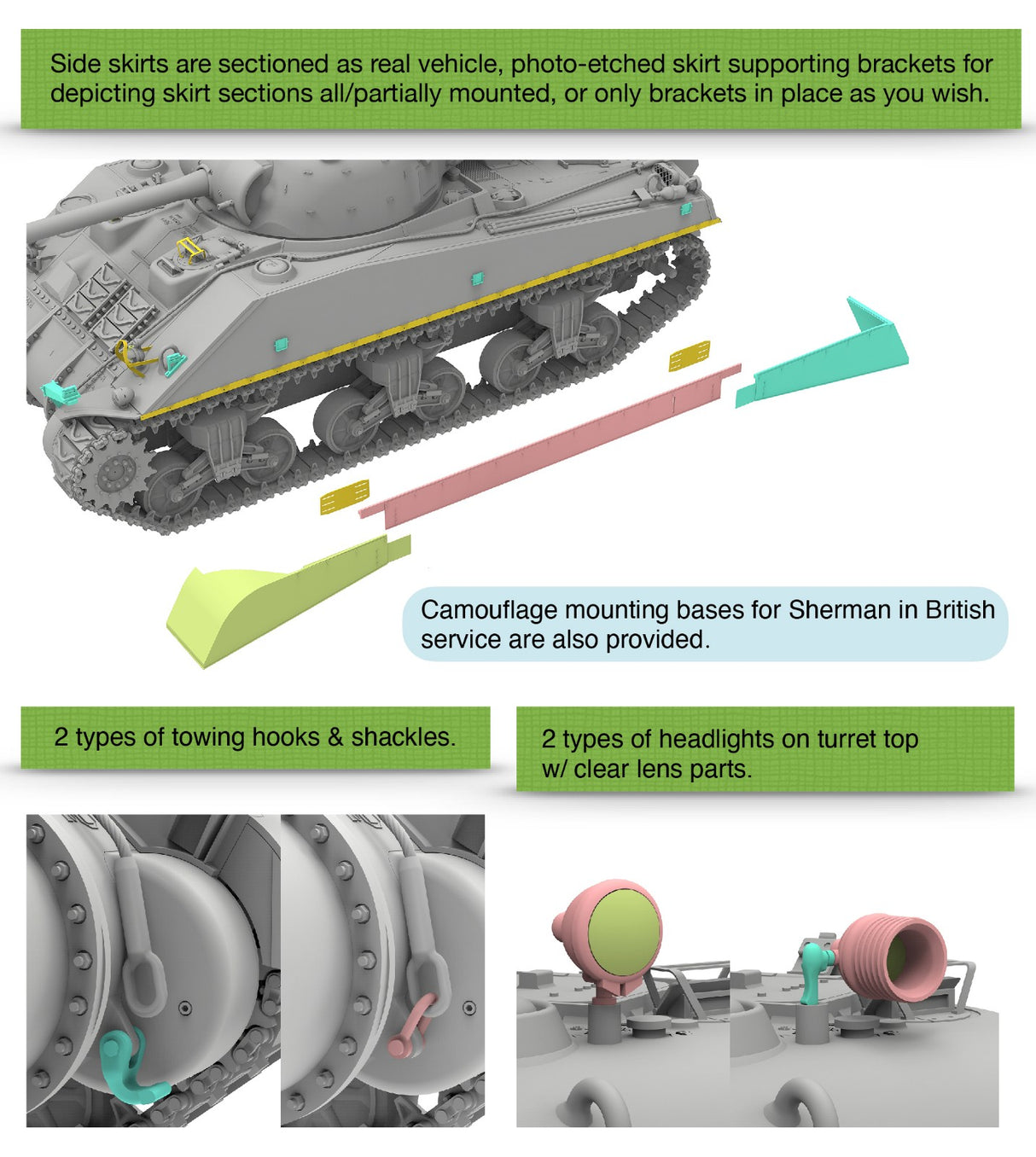 Side skirts are sectioned as real vehicle, photo-etched skirt supporting brackets for depicting skirt sections all/partially mounted, or only brackets in place as you wish.

Camouflage mounting bases for Sherman in British service are also provided.

2 types of towing hooks & shackles.

2 types of headlights on turret top w/ clear lens parts.