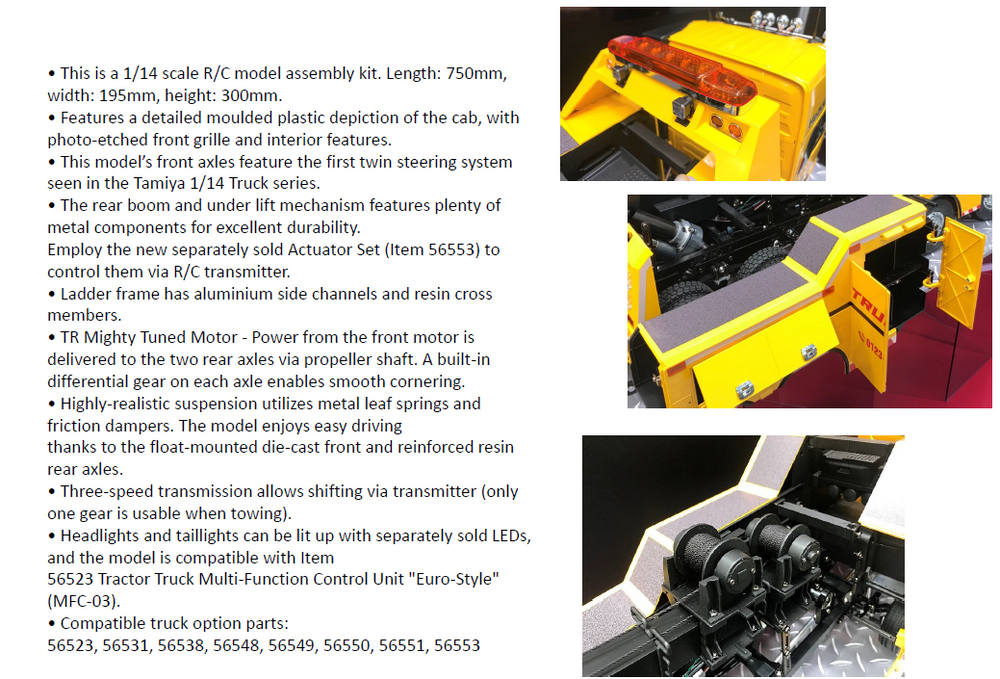 • This is a 1/14 scale R/C model assembly kit. Length: 750mm, width: 195mm, height: 300mm.
• Features a detailed moulded plastic depiction of the cab, with photo-etched front grille and interior features.
• This model's front axles feature the first twin steering system seen in the Tamiya 1/14 Truck series.
• The rear boom and under lift mechanism features plenty of metal components for excellent durability.
Employ the new separately sold Actuator Set (Item 56553) to control them via R/C transmitter.
• Ladder frame has aluminium side channels and resin cross members.
• TR Mighty Tuned Motor - Power from the front motor is delivered to the two rear axles via propeller shaft. A built-in differential gear on each axle enables smooth cornering.
• Highly-realistic suspension utilizes metal leaf springs and friction dampers. The model enjoys easy driving
thanks to the float-mounted die-cast front and reinforced resin rear axles.
• Three-speed transmission allows shifting via transmitter (only one gear is usable when towing).
• Headlights and taillights can be lit up with separately sold LEDs, and the model is compatible with Item
56523 Tractor Truck Multi-Function Control Unit "Euro-Style" (MFC-03).
• Compatible truck option parts:
56523, 56531, 56538, 56548, 56549, 56550, 56551, 56553

TRU