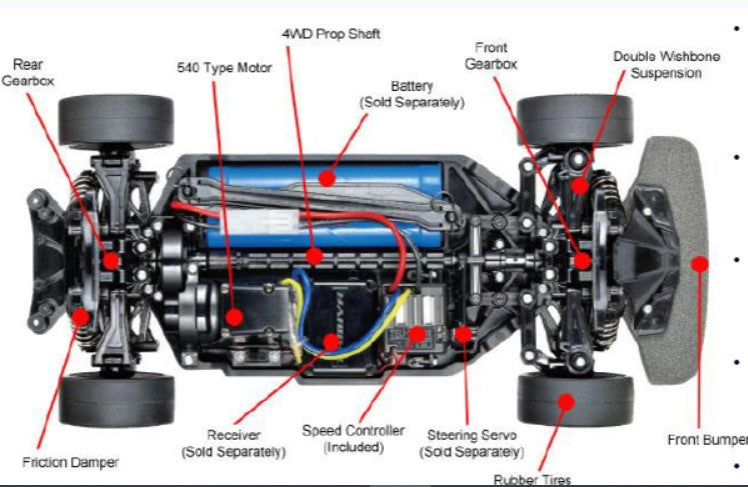 Rear Gearbox

540 Type Motor

4WD Prop Shaft

Battery (Sold Separately)

Front Gearbox

Double Wishbone Suspension

Friction Damper

Receiver (Sold Separately)

Speed Controller (Included)

Steering Servo (Sold Separately)

Rubber Tires

Front Bumper