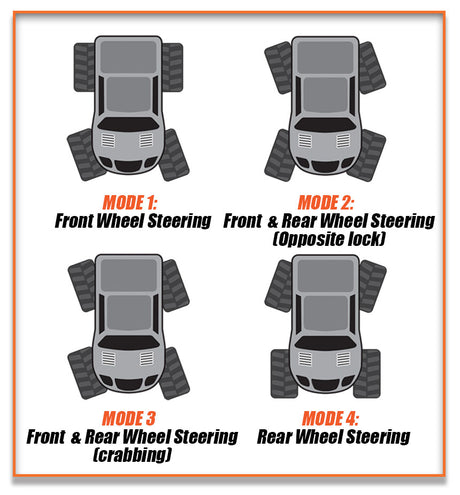 MODE 1:
Front Wheel Steering

MODE 2:
Front & Rear Wheel Steering
(Opposite lock)

MODE 3
Front & Rear Wheel Steering
(crabbing)

MODE 4:
Rear Wheel Steering