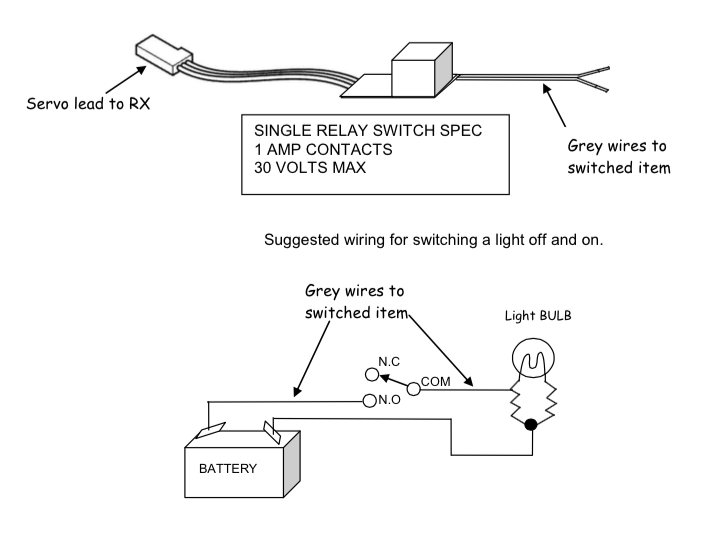 Servo lead to RX

SINGLE RELAY SWITCH SPEC
1 AMP CONTACTS
30 VOLTS MAX

Grey wires to switched item

Suggested wiring for switching a light off and on.

Grey wires to switched item

Light BULB

N.C

COM

N.O

BATTERY