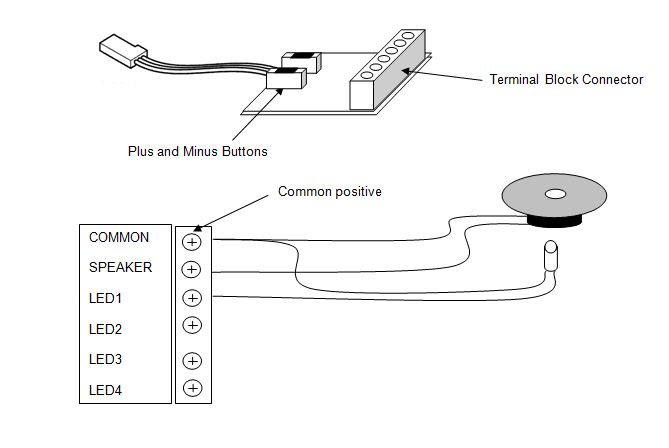 Terminal Block Connector

Plus and Minus Buttons

Common positive

COMMON
SPEAKER
LED1
LED2
LED3
LED4