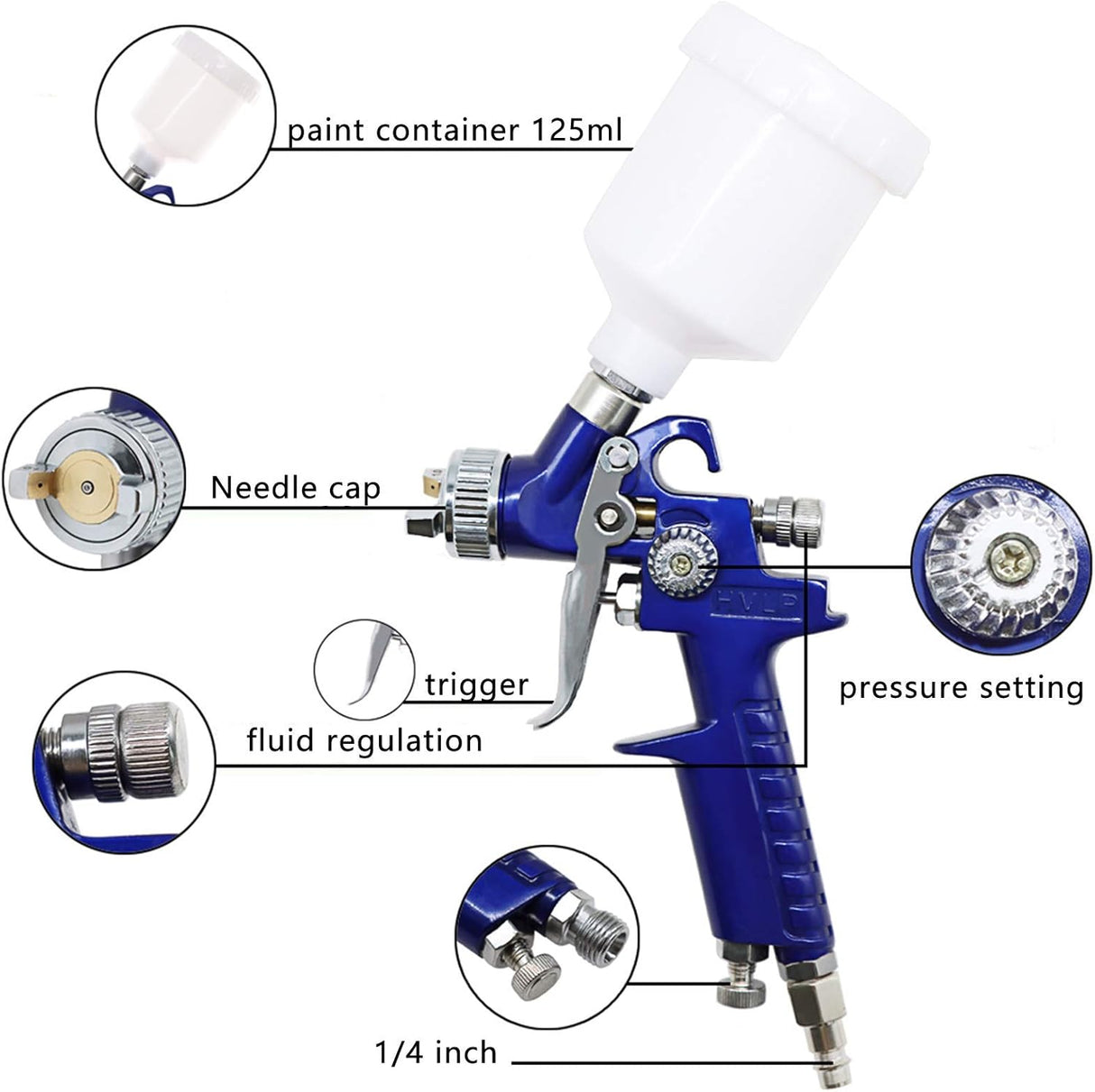 paint container 125ml

Needle cap

HVLP

trigger

pressure setting

fluid regulation

1/4 inch